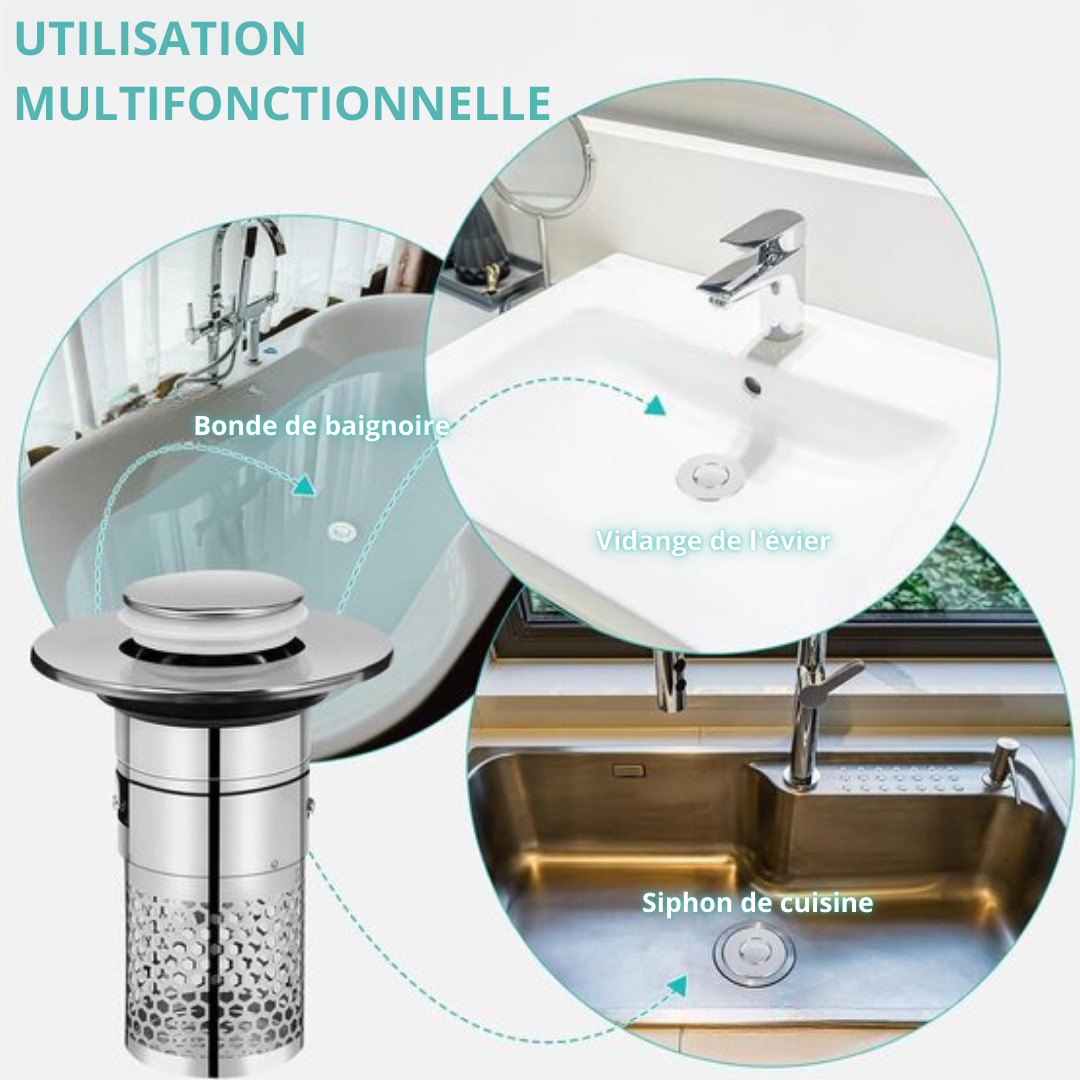 UTILISATION MULTIFONCTIONNELLE

Bonde de baignoire

Vidange de l'évier

Siphon de cuisine