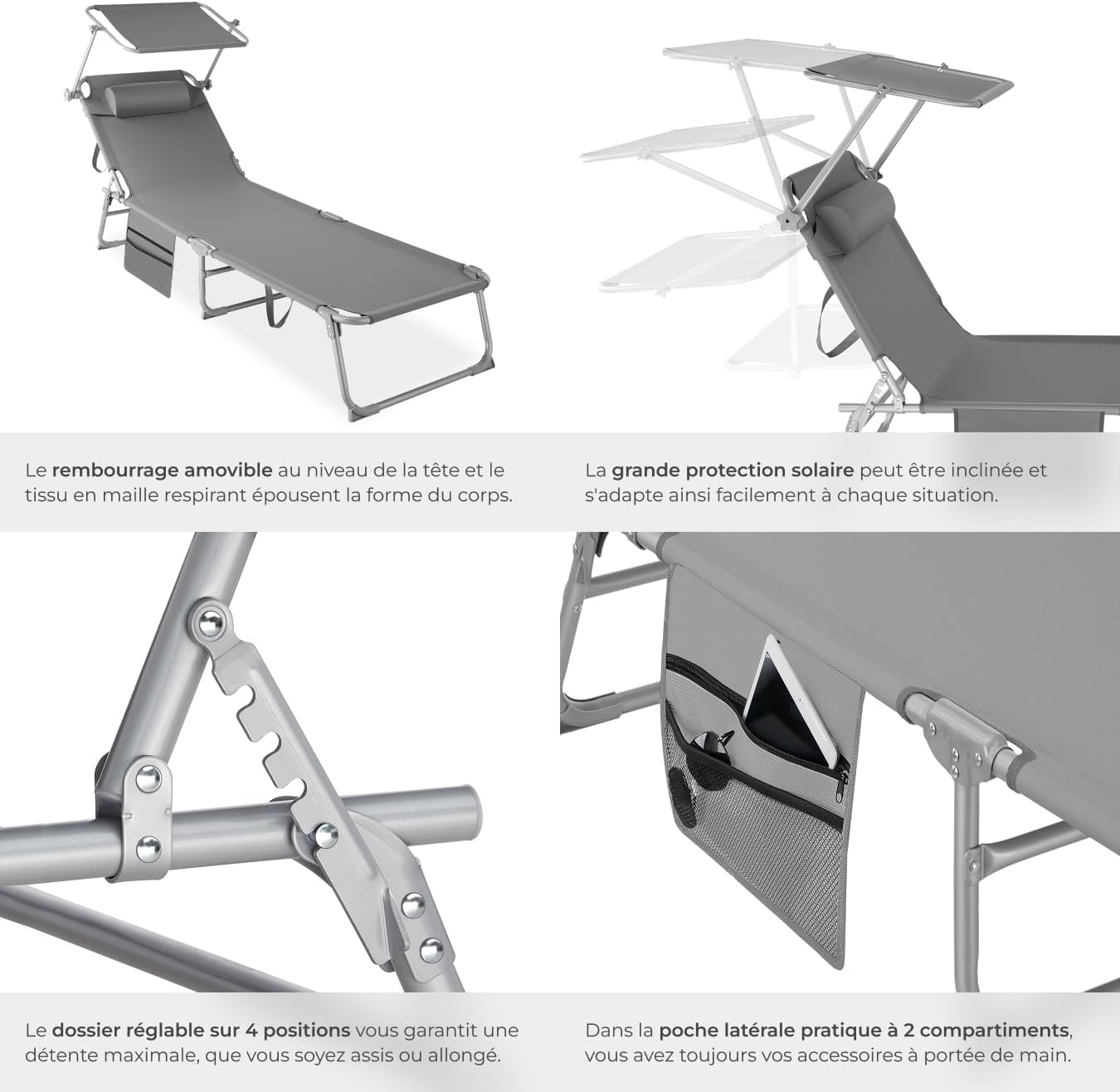 Le rembourrage amovible au niveau de la tête et le tissu en maille respirant épousent la forme du corps.

La grande protection solaire peut être inclinée et s'adapte ainsi facilement à chaque situation.

Le dossier réglable sur 4 positions vous garantit une détente maximale, que vous soyez assis ou allongé.

Dans la poche latérale pratique à 2 compartiments, vous avez toujours vos accessoires à portée de main.