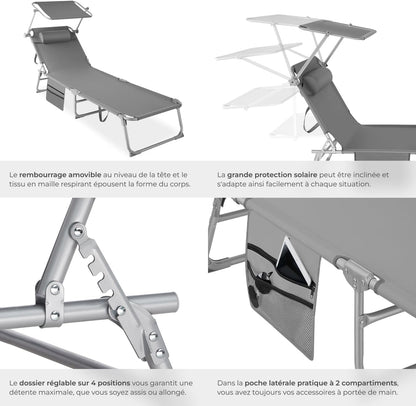 Le rembourrage amovible au niveau de la tête et le tissu en maille respirant épousent la forme du corps.

La grande protection solaire peut être inclinée et s'adapte ainsi facilement à chaque situation.

Le dossier réglable sur 4 positions vous garantit une détente maximale, que vous soyez assis ou allongé.

Dans la poche latérale pratique à 2 compartiments, vous avez toujours vos accessoires à portée de main.