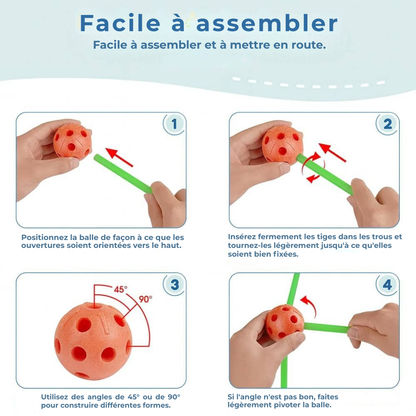 Facile à assembler
Facile à assembler et à mettre en route.

1

Positionnez la balle de façon à ce que les ouvertures soient orientées vers le haut.

2

Insérez fermement les tiges dans les trous et tournez-les légèrement jusqu'à ce qu'elles soient bien fixées.

3

45°
90°

Utilisez des angles de 45° ou de 90° pour construire différentes formes.

4

Si l'angle n'est pas bon, faites légèrement pivoter la balle.