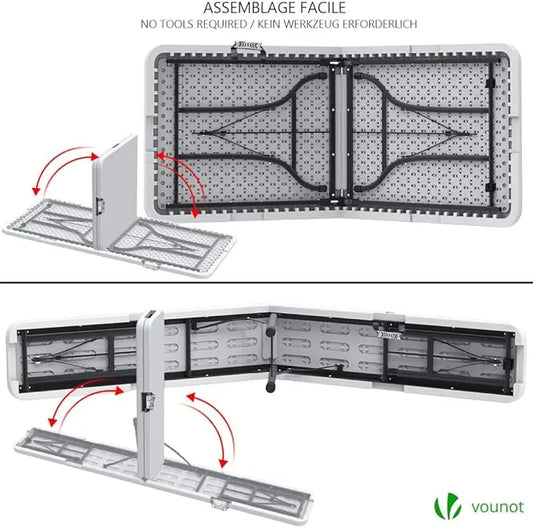 ASSEMBLAGE FACILE
NO TOOLS REQUIRED / KEIN WERKZEUG ERFORDERLICH

vounot