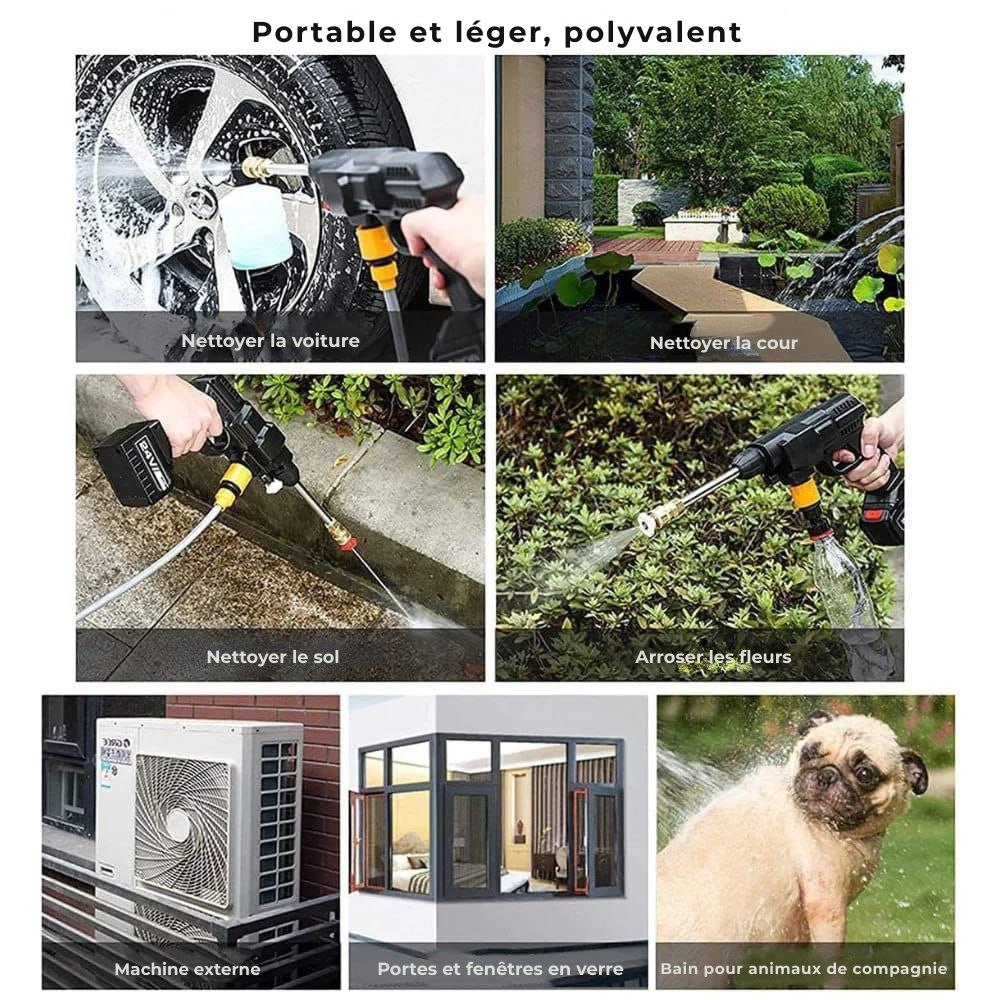 Portable et léger, polyvalent

Nettoyer la voiture

Nettoyer la cour

24V

Nettoyer le sol

Arroser les fleurs

Machine externe

Portes et fenêtres en verre

Bain pour animaux de compagnie