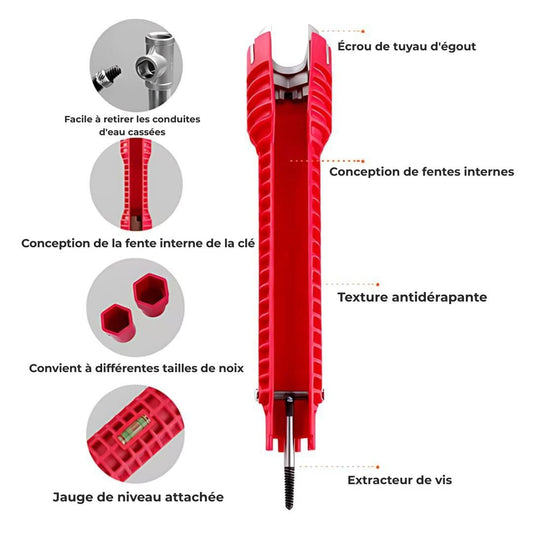 Facile à retirer les conduites d'eau cassées

Conception de la fente interne de la clé

Convient à différentes tailles de noix

Jauge de niveau attachée

Écrou de tuyau d'égout

Conception de fentes internes

Texture antidérapante

Extracteur de vis