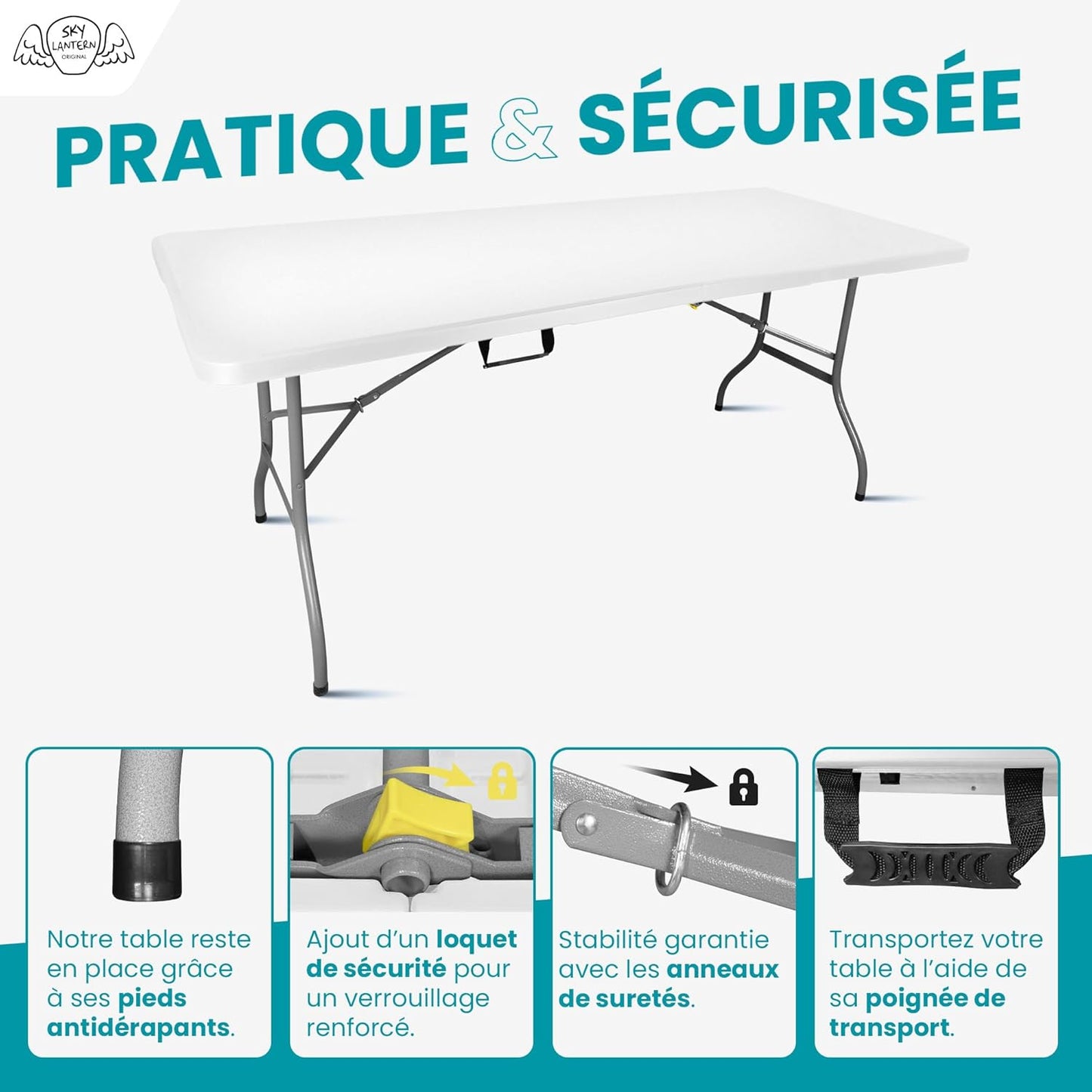 SKY LANTERN ORIGINAL

PRATIQUE & SÉCURISÉE

Notre table reste en place grâce à ses pieds antidérapants.

Ajout d'un loquet de sécurité pour un verrouillage renforcé.

Stabilité garantie avec les anneaux de suretés.

Transportez votre table à l'aide de sa poignée de transport.